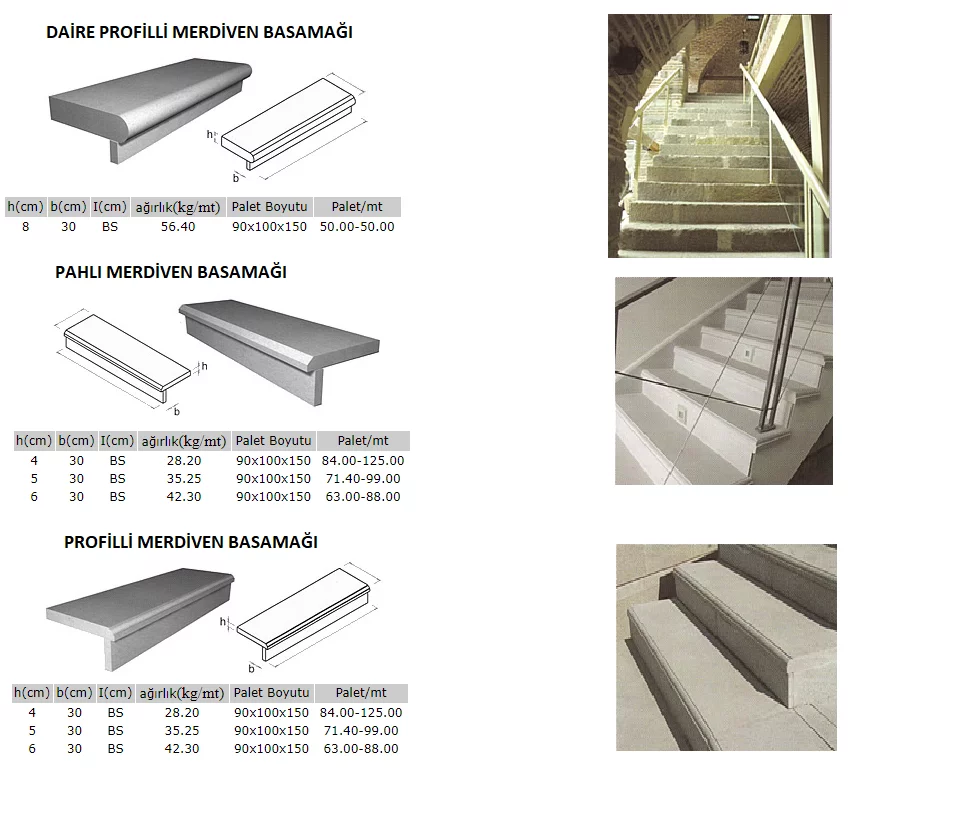 DAİRE PROFİLLİ MERDİVEN BASAMAĞI

h
b

| h(cm) | b(cm) | I(cm) | ağırlık(kg/mt) | Palet Boyutu | Palet/mt |
|---|---|---|---|---|---|
| 8 | 30 | BS | 56.40 | 90x100x150 | 50.00-50.00 |

PAHLI MERDİVEN BASAMAĞI

h
b

| h(cm) | b(cm) | I(cm) | ağırlık(kg/mt) | Palet Boyutu | Palet/mt |
|---|---|---|---|---|---|
| 4 | 30 | BS | 28.20 | 90x100x150 | 84.00-125.00 |
| 5 | 30 | BS | 35.25 | 90x100x150 | 71.40-99.00 |
| 6 | 30 | BS | 42.30 | 90x100x150 | 63.00-88.00 |

PROFİLLİ MERDİVEN BASAMAĞI

h
b

| h(cm) | b(cm) | I(cm) | ağırlık(kg/mt) | Palet Boyutu | Palet/mt |
|---|---|---|---|---|---|
| 4 | 30 | BS | 28.20 | 90x100x150 | 84.00-125.00 |
| 5 | 30 | BS | 35.25 | 90x100x150 | 71.40-99.00 |
| 6 | 30 | BS | 42.30 | 90x100x150 | 63.00-88.00 |